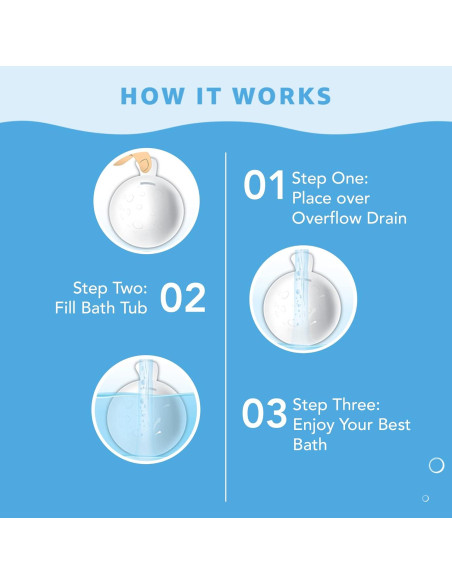 HOW IT WORKS

01 Step One: Place over Overflow Drain

Step Two: Fill Bath Tub 02

03 Step Three: Enjoy Your Best Bath