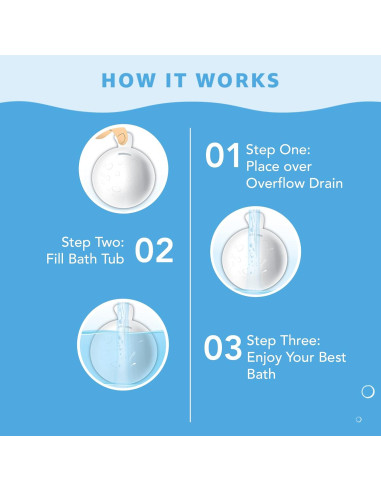 HOW IT WORKS

01 Step One: Place over Overflow Drain

Step Two: Fill Bath Tub 02

03 Step Three: Enjoy Your Best Bath