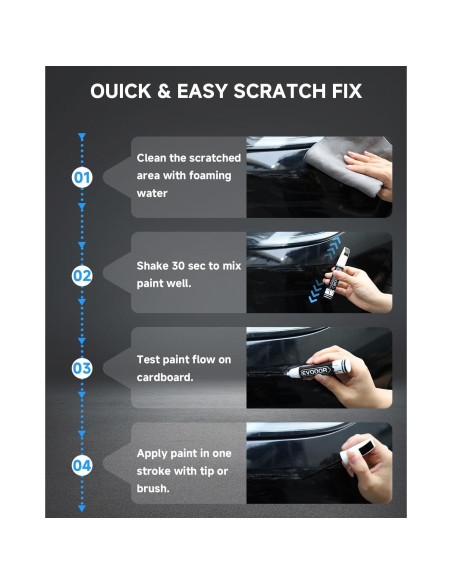 OUICK & EASY SCRATCH FIX

01
Clean the scratched area with foaming water

02
Shake 30 sec to mix paint well.

03
Test paint flow on cardboard.

EVOOOR

04
Apply paint in one stroke with tip or brush.