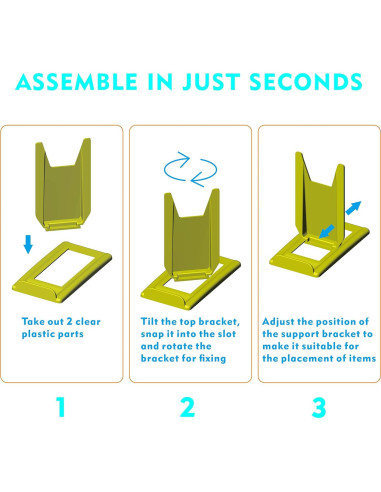 ASSEMBLE IN JUST SECONDS

Take out 2 clear plastic parts

1

Tilt the top bracket, snap it into the slot and rotate the bracket for fixing

2

Adjust the position of the support bracket to make it suitable for the placement of items

3