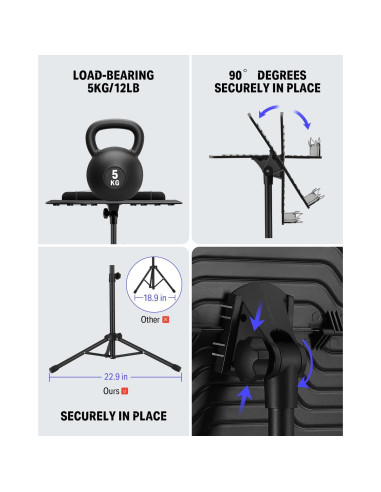 LOAD-BEARING 5KG/12LB

5 KG

90° DEGREES SECURELY IN PLACE

18.9 in

Other

22.9 in

Ours

SECURELY IN PLACE