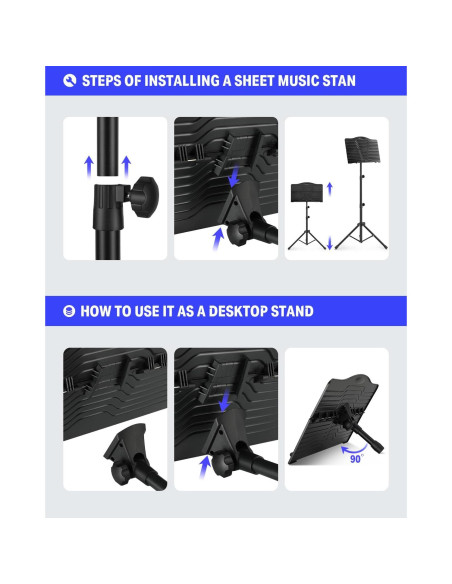 STEPS OF INSTALLING A SHEET MUSIC STAN

HOW TO USE IT AS A DESKTOP STAND

90°