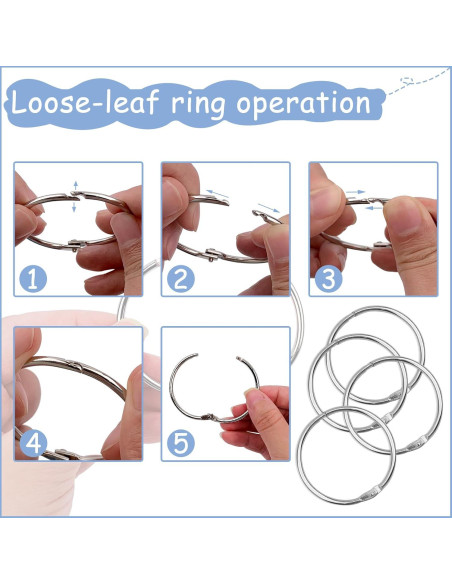 Loose-leaf ring operation

1

2

3

4

5