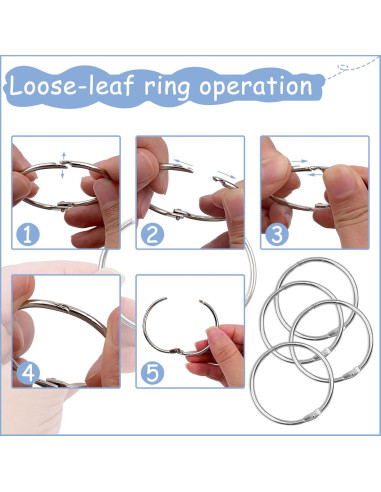 Loose-leaf ring operation

1

2

3

4

5