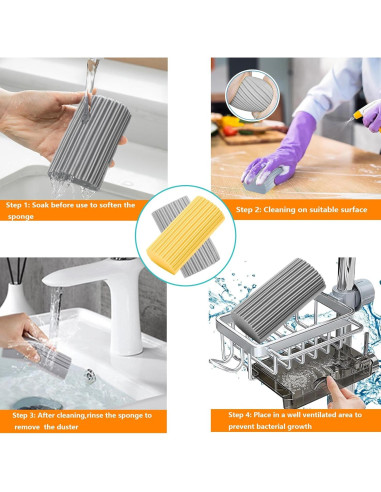 Step 1: Soak before use to soften the sponge

Step 2: Cleaning on suitable surface

Step 3: After cleaning,rinse the sponge to remove the duster

Step 4: Place in a well ventilated area to prevent bacterial growth