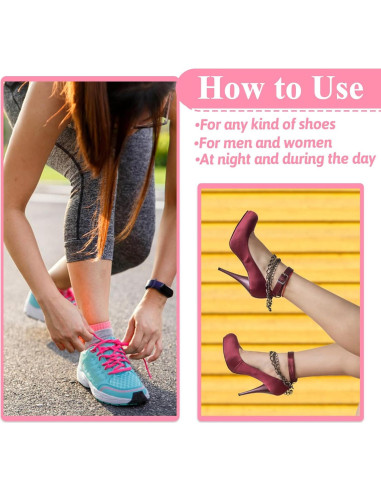 How to Use

•For any kind of shoes
•For men and women
•At night and during the day