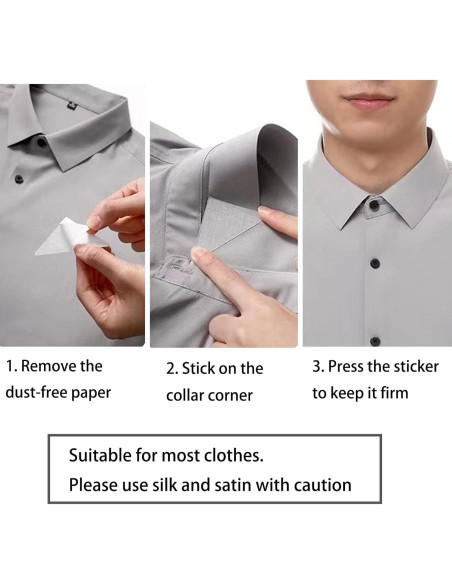 1. Remove the dust-free paper

2. Stick on the collar corner

3. Press the sticker to keep it firm

Suitable for most clothes.
Please use silk and satin with caution