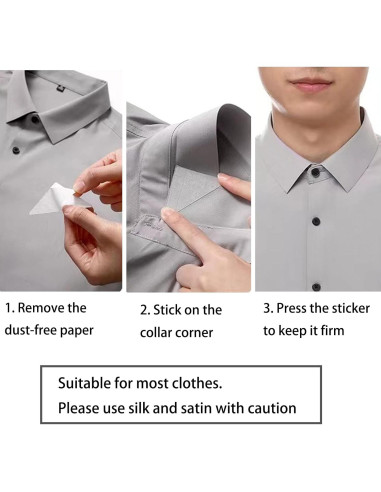 1. Remove the dust-free paper

2. Stick on the collar corner

3. Press the sticker to keep it firm

Suitable for most clothes.
Please use silk and satin with caution