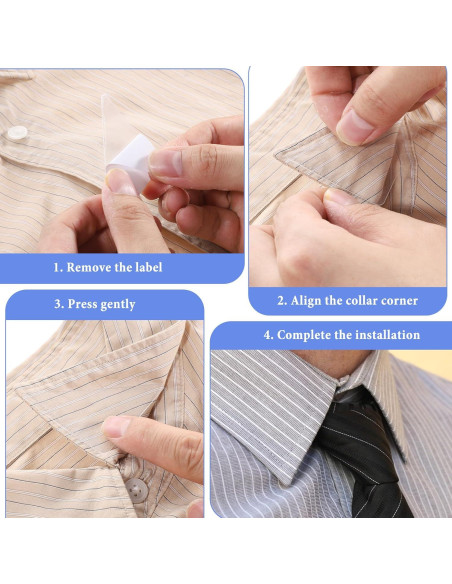 1. Remove the label

2. Align the collar corner

3. Press gently

4. Complete the installation