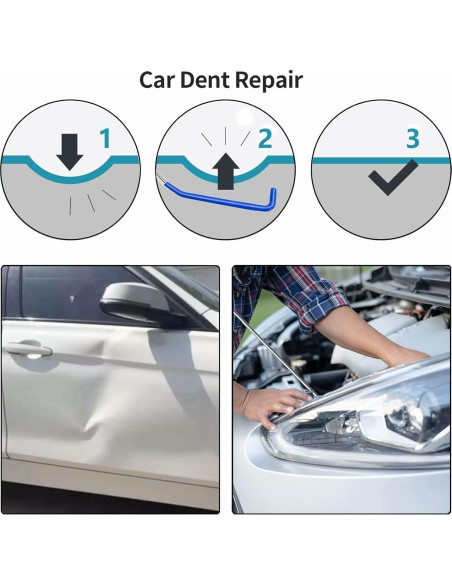 Car Dent Repair

1

2

3