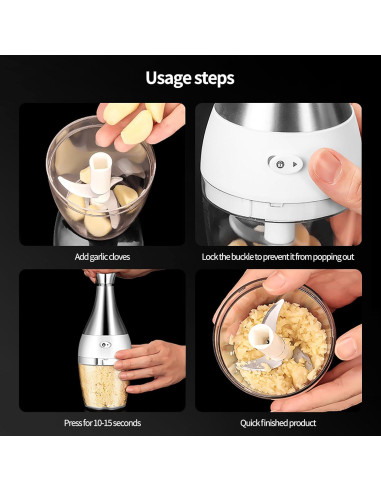 Usage steps

Add garlic cloves

Lock the buckle to prevent it from popping out

Press for 10-15 seconds

Quick finished product