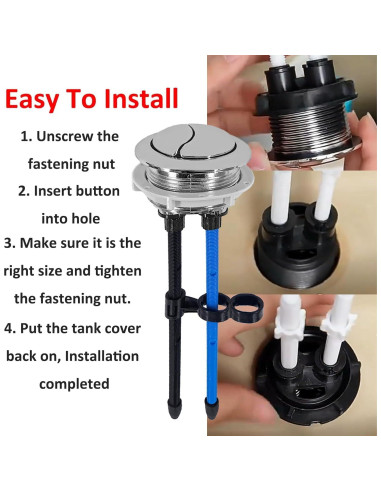 Easy To Install

1. Unscrew the fastening nut

2. Insert button into hole

3. Make sure it is the right size and tighten the fastening nut.

4. Put the tank cover back on, Installation completed