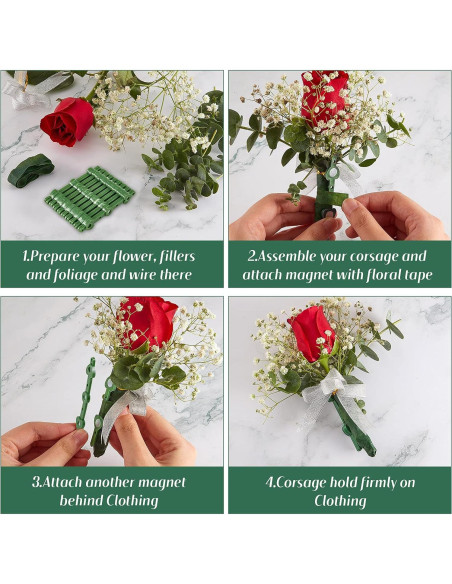 1.Prepare your flower, fillers and foliage and wire there

2.Assemble your corsage and attach magnet with floral tape

3.Attach another magnet behind Clothing

4.Corsage hold firmly on Clothing