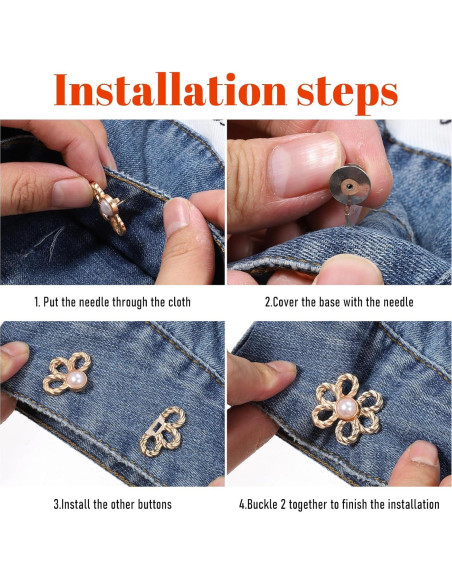 Installation steps

1. Put the needle through the cloth

2.Cover the base with the needle

3.Install the other buttons

4.Buckle 2 together to finish the installation