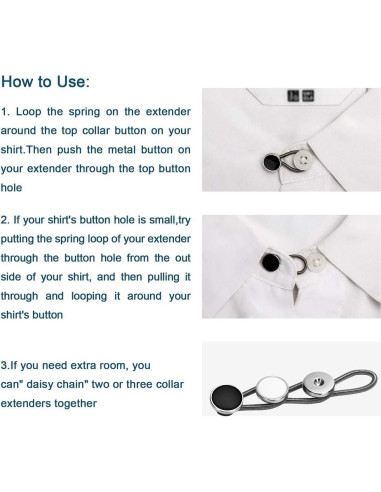 How to Use:

1. Loop the spring on the extender around the top collar button on your shirt.Then push the metal button on your extender through the top button hole

2. If your shirt's button hole is small,try putting the spring loop of your extender through the button hole from the out side of your shirt, and then pulling it through and looping it around your shirt's button

3.If you need extra room, you can" daisy chain" two or three collar extenders together