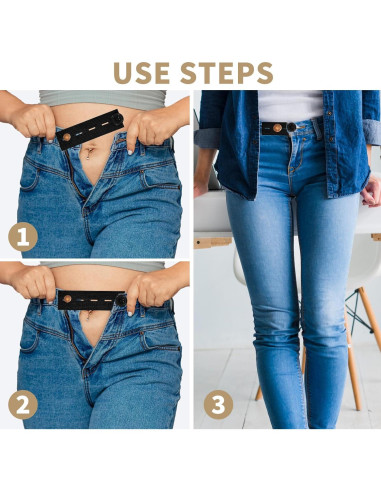 USE STEPS

1

2

3