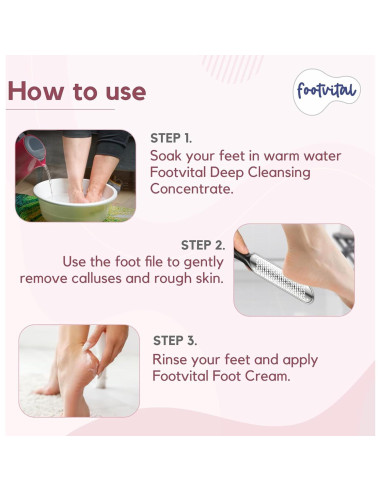 How to use

footvital

STEP 1.
Soak your feet in warm water Footvital Deep Cleansing Concentrate.

STEP 2.
Use the foot file to gently remove calluses and rough skin.

STEP 3.
Rinse your feet and apply Footvital Foot Cream.