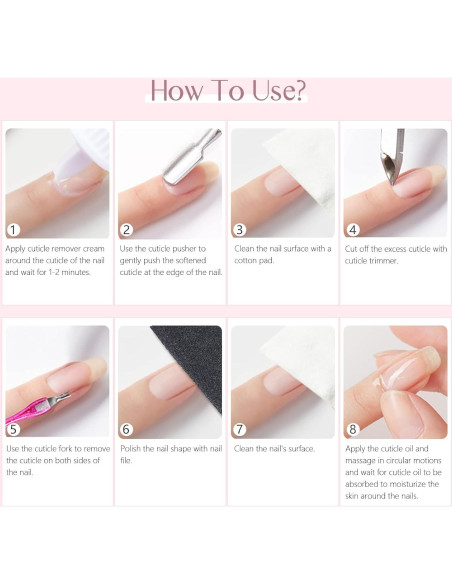 How To Use?

1
Apply cuticle remover cream around the cuticle of the nail and wait for 1-2 minutes.

2
Use the cuticle pusher to gently push the softened cuticle at the edge of the nail.

3
Clean the nail surface with a cotton pad.

4
Cut off the excess cuticle with cuticle trimmer.

5
Use the cuticle fork to remove the cuticle on both sides of the nail.

6
Polish the nail shape with nail file.

7
Clean the nail's surface.

8
Apply the cuticle oil and massage in circular motions and wait for cuticle oil to be absorbed to moisturize the skin around the nails.