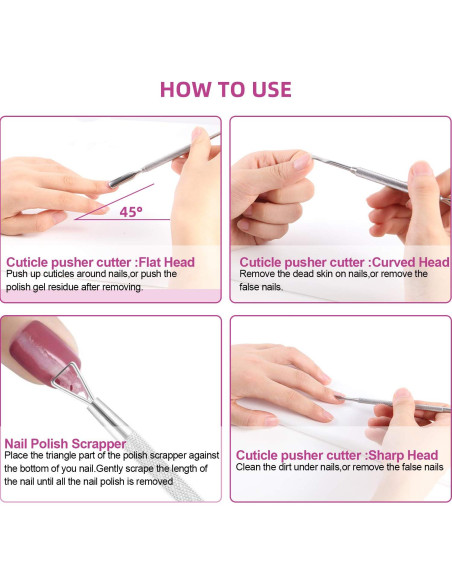 HOW TO USE

45°

Cuticle pusher cutter :Flat Head
Push up cuticles around nails,or push the polish gel residue after removing.

Cuticle pusher cutter :Curved Head
Remove the dead skin on nails,or remove the false nails.

Nail Polish Scrapper
Place the triangle part of the polish scrapper against the bottom of you nail.Gently scrape the length of the nail until all the nail polish is removed

Cuticle pusher cutter :Sharp Head
Clean the dirt under nails,or remove the false nails