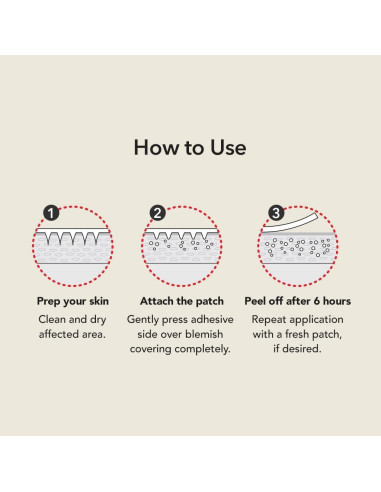 How to Use

1

Prep your skin

Clean and dry affected area.

2

Attach the patch

Gently press adhesive side over blemish covering completely.

3

Peel off after 6 hours

Repeat application with a fresh patch, if desired.