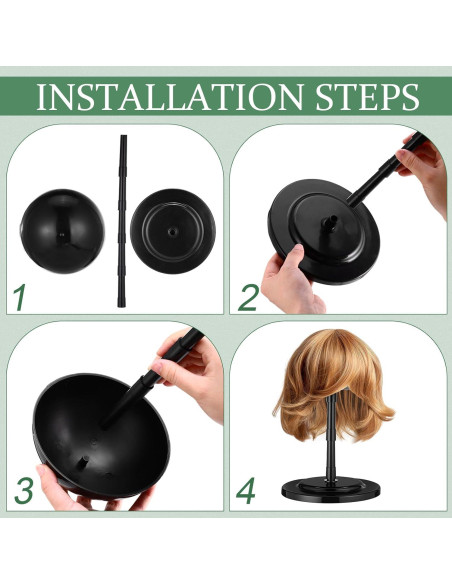 INSTALLATION STEPS

1

2

3

4