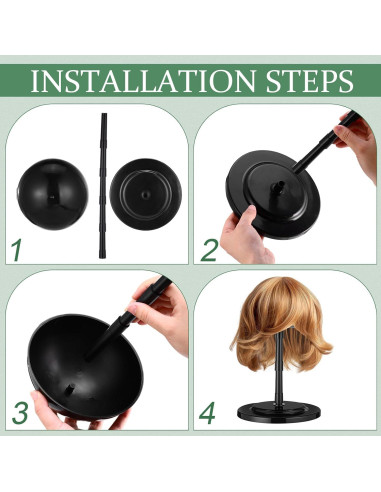 INSTALLATION STEPS

1

2

3

4