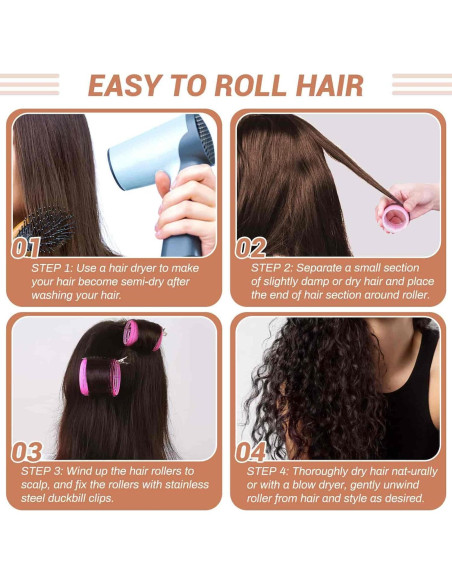 EASY TO ROLL HAIR

01

STEP 1: Use a hair dryer to make your hair become semi-dry after washing your hair.

02

STEP 2: Separate a small section of slightly damp or dry hair and place the end of hair section around roller.

03

STEP 3: Wind up the hair rollers to scalp, and fix the rollers with stainless steel duckbill clips.

04

STEP 4: Thoroughly dry hair nat-urally or with a blow dryer, gently unwind roller from hair and style as desired.