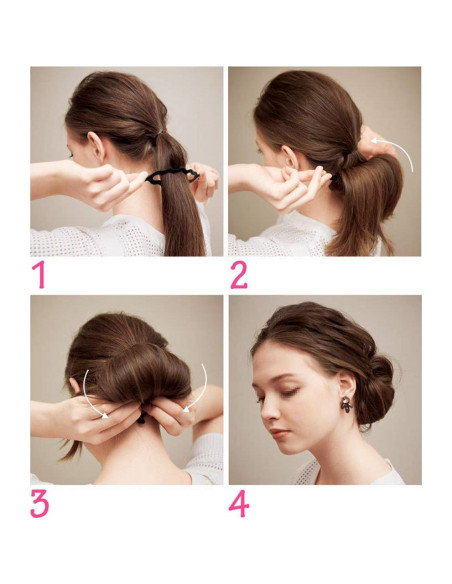 1

2

3

4