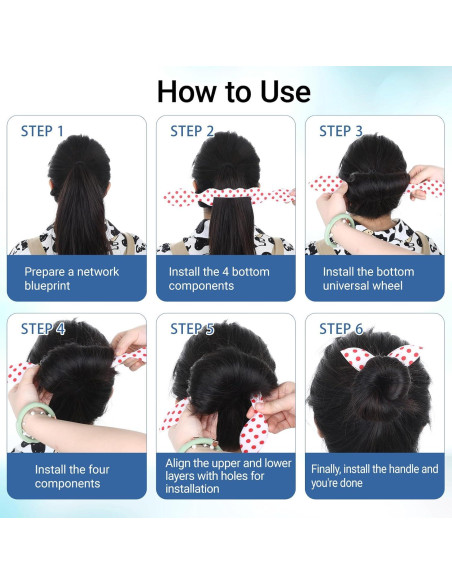 How to Use

STEP 1

Prepare a network blueprint

STEP 2

Install the 4 bottom components

STEP 3

Install the bottom universal wheel

STEP 4

Install the four components

STEP 5

Align the upper and lower layers with holes for installation

STEP 6

Finally, install the handle and you're done