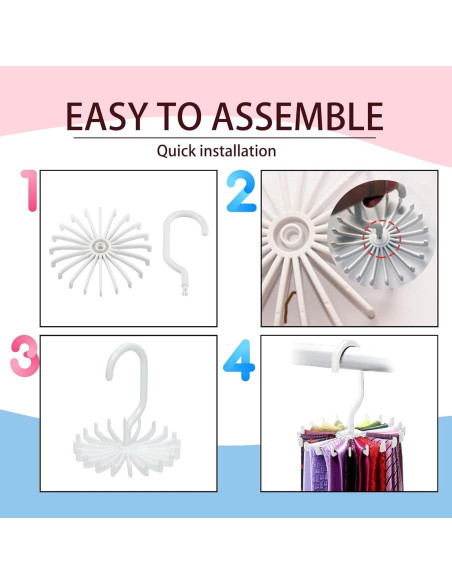 EASY TO ASSEMBLE

Quick installation

1

2

3

4