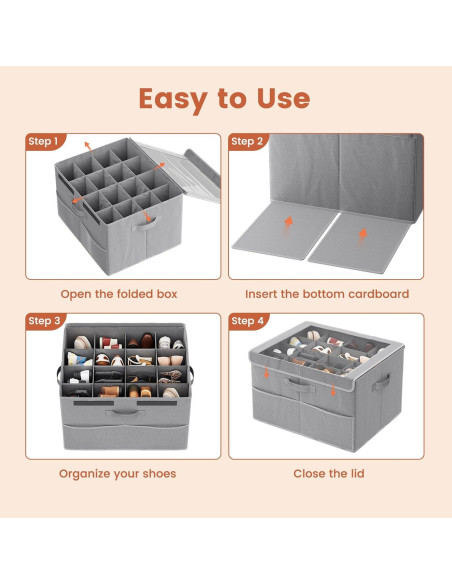 Easy to Use

Step 1

Open the folded box

Step 2

Insert the bottom cardboard

Step 3

Organize your shoes

Step 4

Close the lid