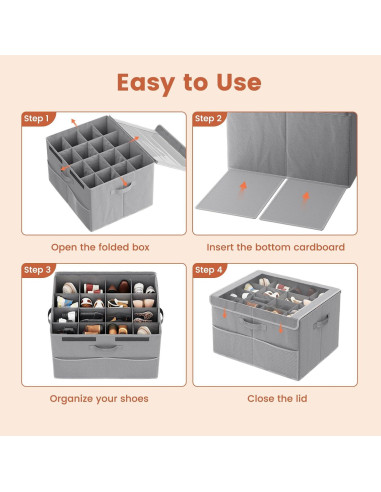 Easy to Use

Step 1

Open the folded box

Step 2

Insert the bottom cardboard

Step 3

Organize your shoes

Step 4

Close the lid