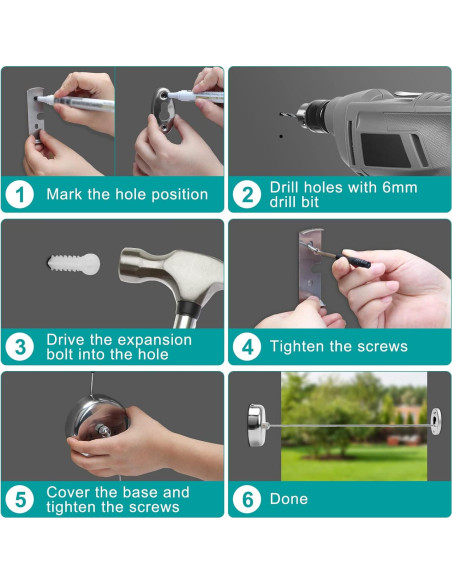 1 Mark the hole position

2 Drill holes with 6mm drill bit

3 Drive the expansion bolt into the hole

4 Tighten the screws

5 Cover the base and tighten the screws

6 Done