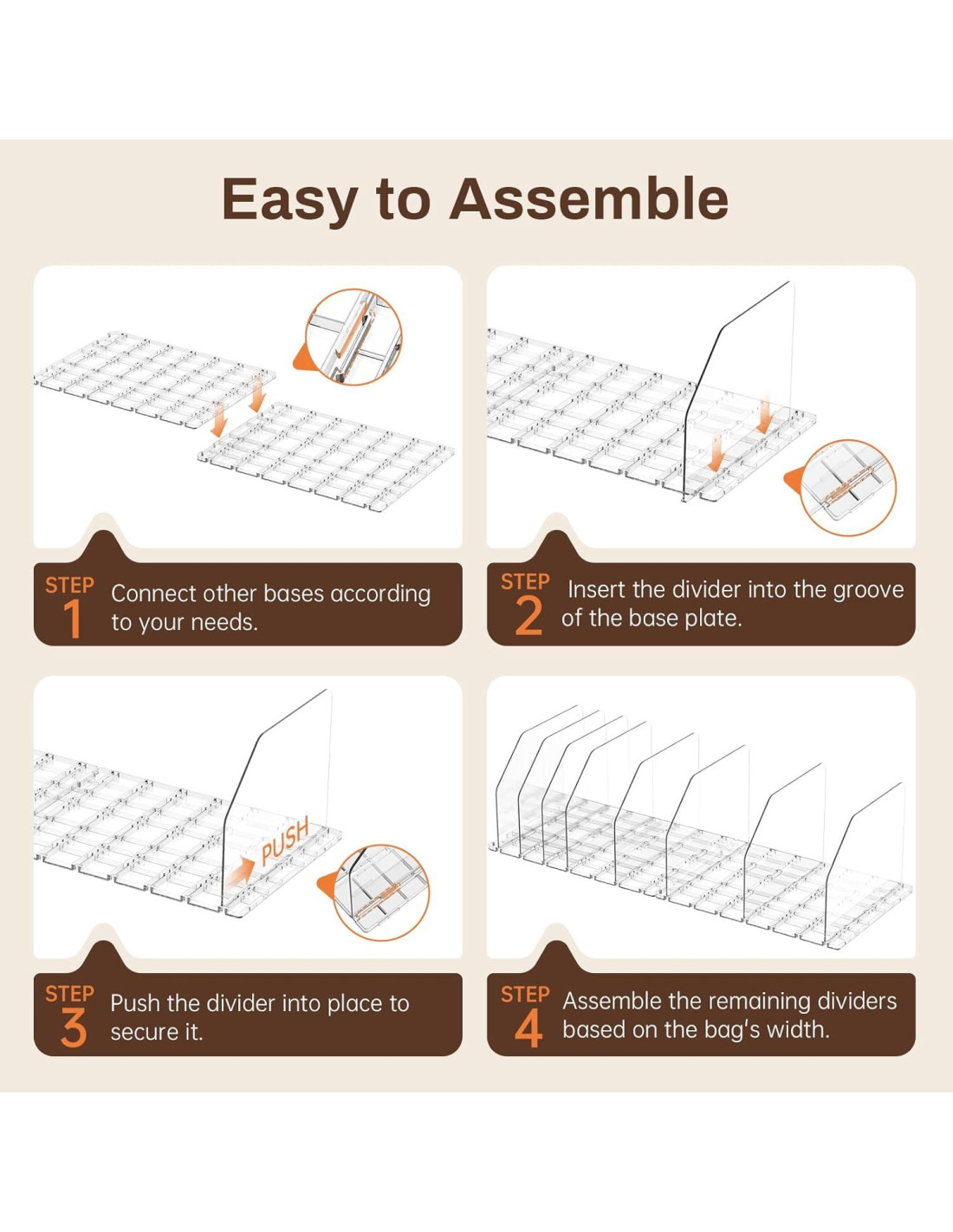 Easy to Assemble

STEP 1 Connect other bases according to your needs.

STEP 2 Insert the divider into the groove of the base plate.

PUSH

STEP 3 Push the divider into place to secure it.

STEP 4 Assemble the remaining dividers based on the bag's width.