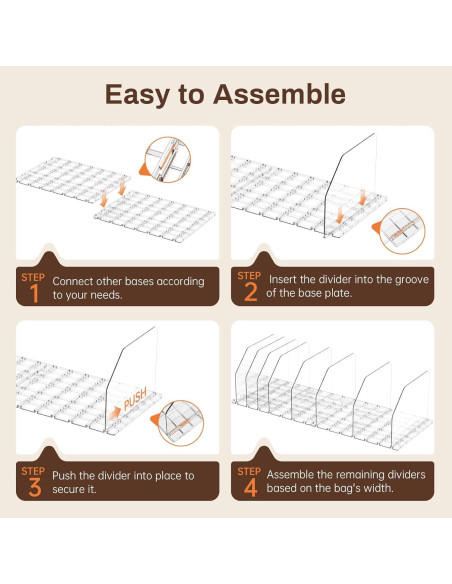 Easy to Assemble

STEP 1 Connect other bases according to your needs.

STEP 2 Insert the divider into the groove of the base plate.

PUSH

STEP 3 Push the divider into place to secure it.

STEP 4 Assemble the remaining dividers based on the bag's width.