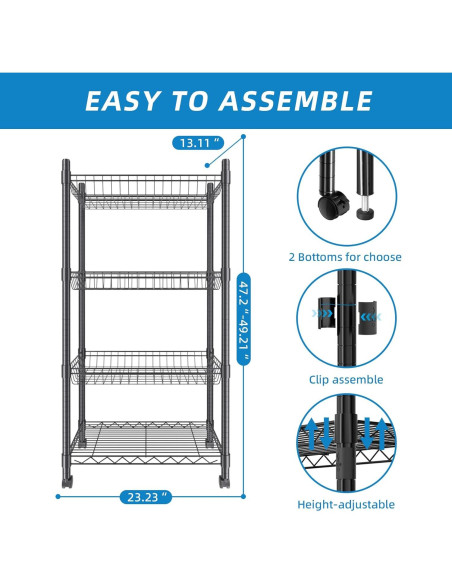 EASY TO ASSEMBLE

13.11 "

47.2 "-49.21 "

23.23 "

2 Bottoms for choose

Clip assemble

Height-adjustable