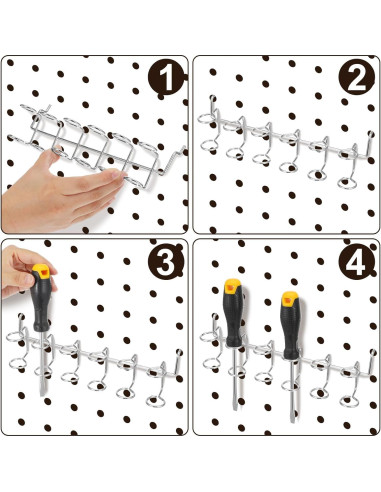 1

2

3

4