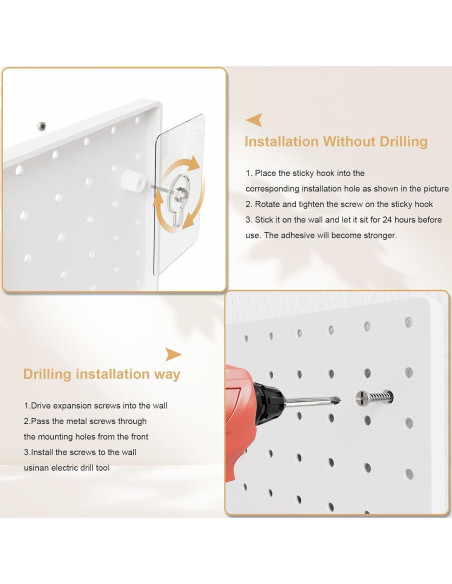 Installation Without Drilling

1. Place the sticky hook into the corresponding installation hole as shown in the picture
2. Rotate and tighten the screw on the sticky hook
3. Stick it on the wall and let it sit for 24 hours before use. The adhesive will become stronger.

Drilling installation way

1.Drive expansion screws into the wall
2.Pass the metal screws through the mounting holes from the front
3.Install the screws to the wall usinan electric drill tool