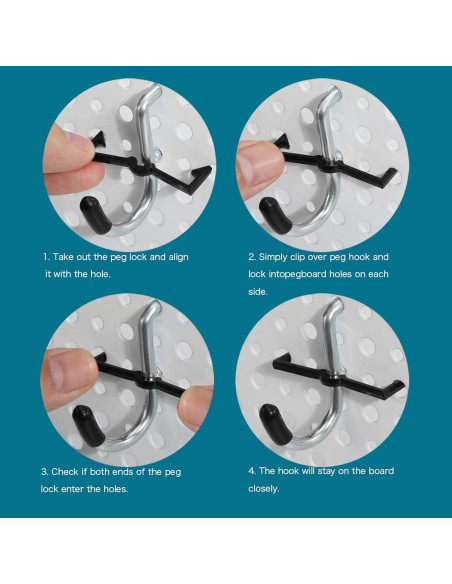 1. Take out the peg lock and align it with the hole.

2. Simply clip over peg hook and lock intopegboard holes on each side.

3. Check if both ends of the peg lock enter the holes.

4. The hook will stay on the board closely.