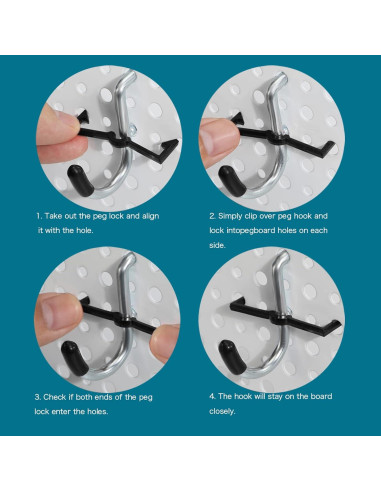 1. Take out the peg lock and align it with the hole.

2. Simply clip over peg hook and lock intopegboard holes on each side.

3. Check if both ends of the peg lock enter the holes.

4. The hook will stay on the board closely.