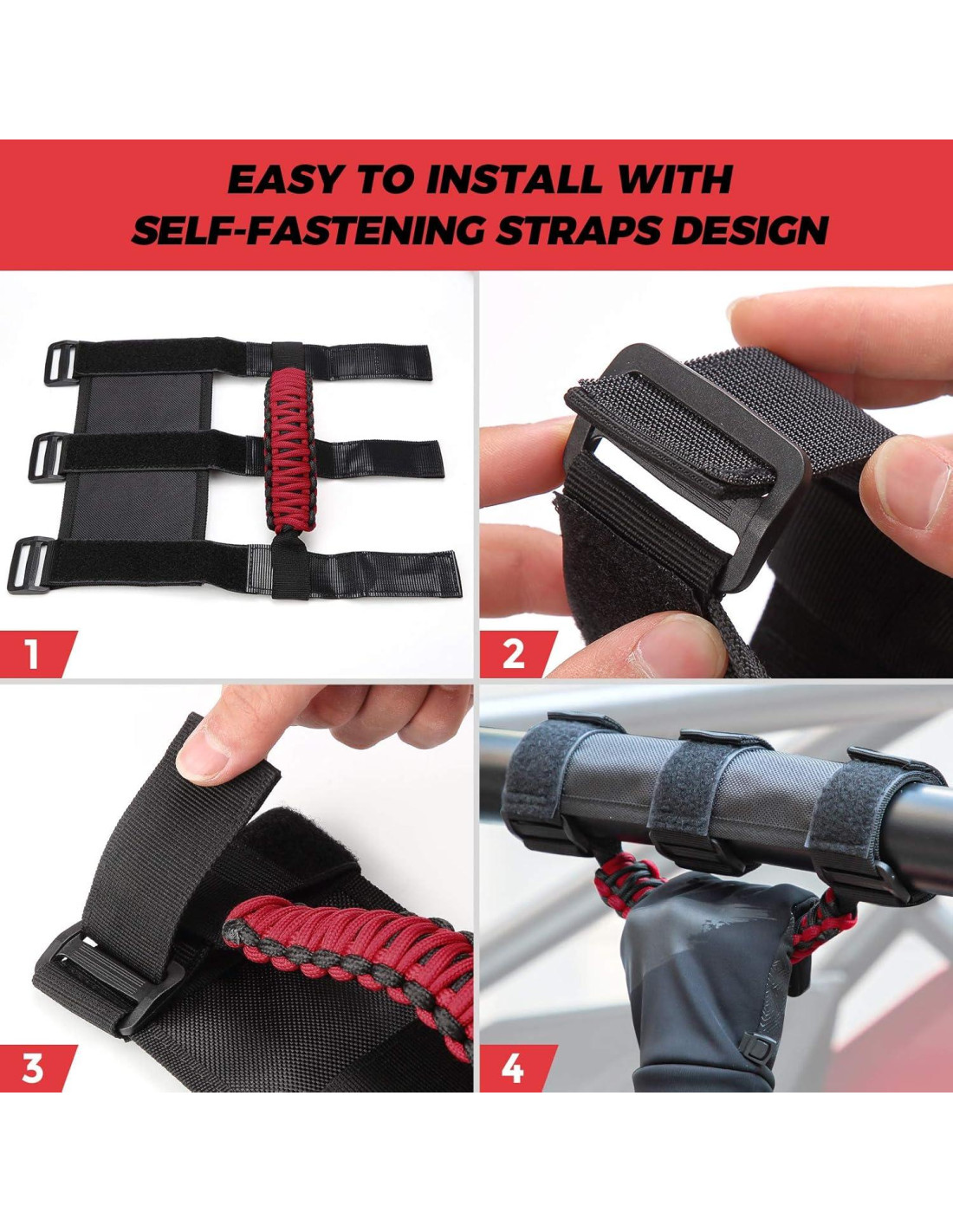 EASY TO INSTALL WITH SELF-FASTENING STRAPS DESIGN

1

2

3

4