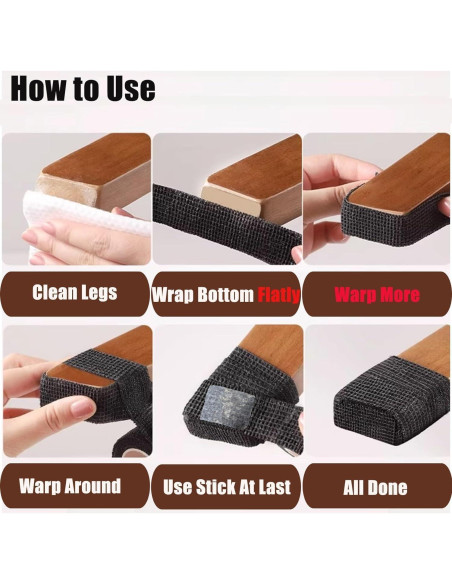 How to Use

Clean Legs

Wrap Bottom Flatly

Warp More

Warp Around

Use Stick At Last

All Done