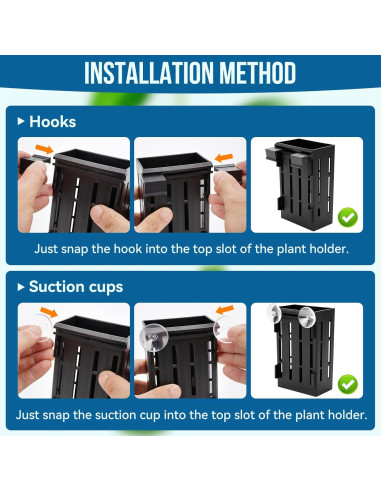 INSTALLATION METHOD

▸ Hooks

Just snap the hook into the top slot of the plant holder.

▸ Suction cups

Just snap the suction cup into the top slot of the plant holder.