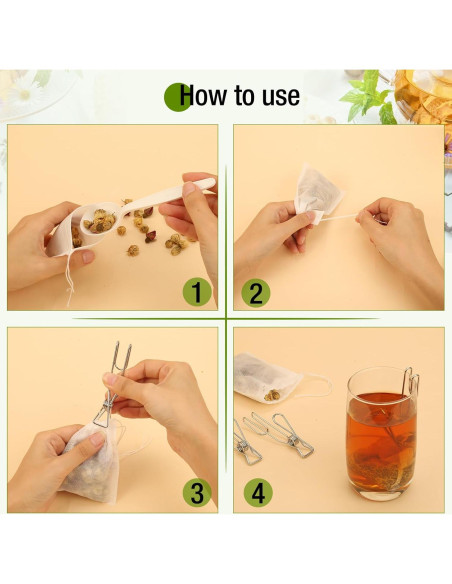 How to use

1

2

3

4