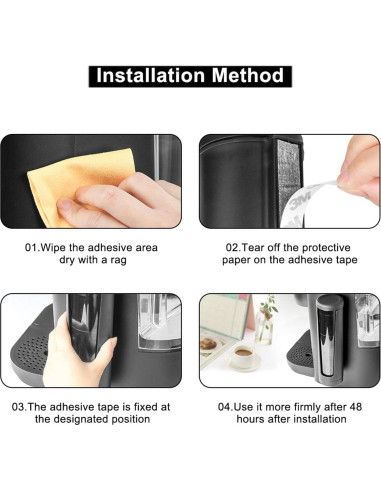 Installation Method

3M

01.Wipe the adhesive area dry with a rag

02.Tear off the protective paper on the adhesive tape

03.The adhesive tape is fixed at the designated position

04.Use it more firmly after 48 hours after installation