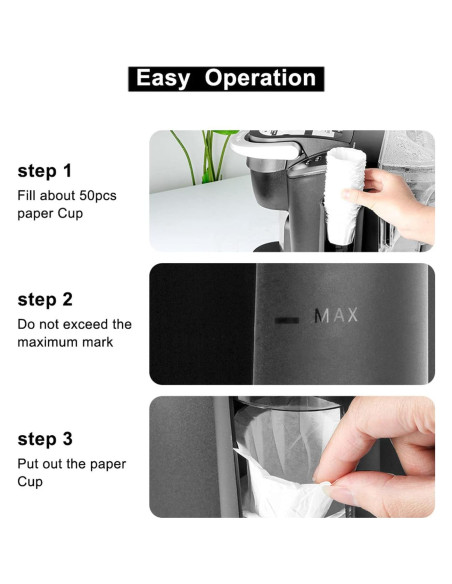 Easy Operation

step 1
Fill about 50pcs paper Cup

step 2
Do not exceed the maximum mark

MAX

step 3
Put out the paper Cup