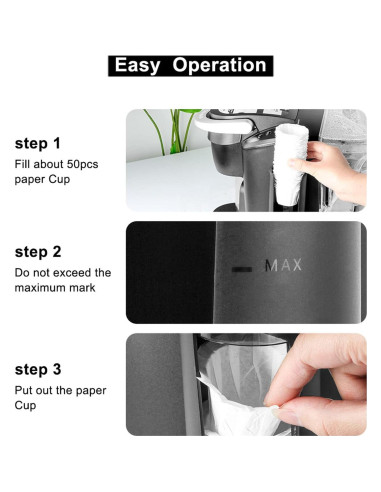 Easy Operation

step 1
Fill about 50pcs paper Cup

step 2
Do not exceed the maximum mark

MAX

step 3
Put out the paper Cup