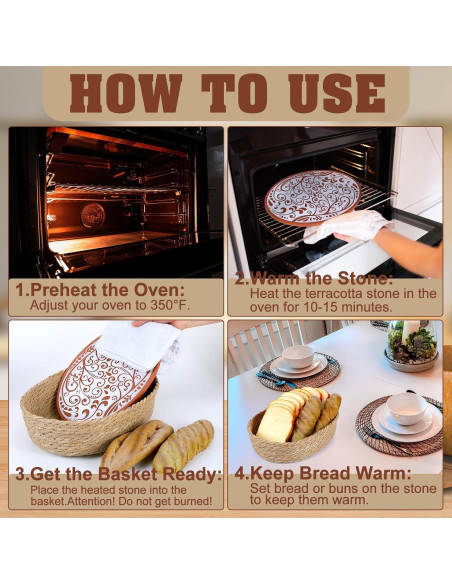 HOW TO USE

1.Preheat the Oven:
Adjust your oven to 350°F.

2.Warm the Stone:
Heat the terracotta stone in the oven for 10-15 minutes.

3.Get the Basket Ready:
Place the heated stone into the basket.Attention! Do not get burned!

4.Keep Bread Warm:
Set bread or buns on the stone to keep them warm.