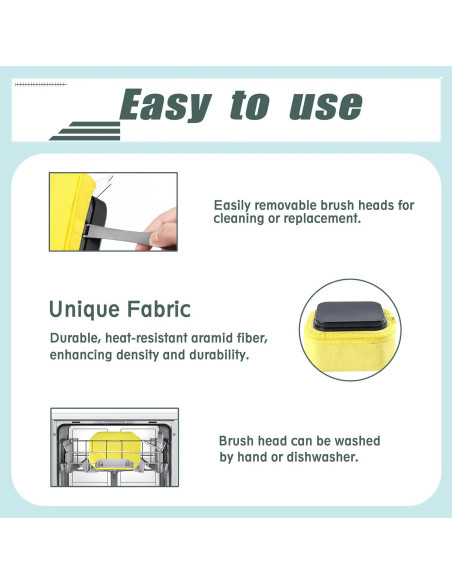 Easy to use

Easily removable brush heads for cleaning or replacement.

Unique Fabric

Durable, heat-resistant aramid fiber, enhancing density and durability.

Brush head can be washed by hand or dishwasher.