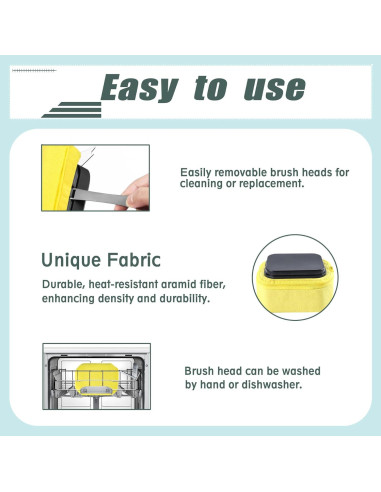 Easy to use

Easily removable brush heads for cleaning or replacement.

Unique Fabric

Durable, heat-resistant aramid fiber, enhancing density and durability.

Brush head can be washed by hand or dishwasher.